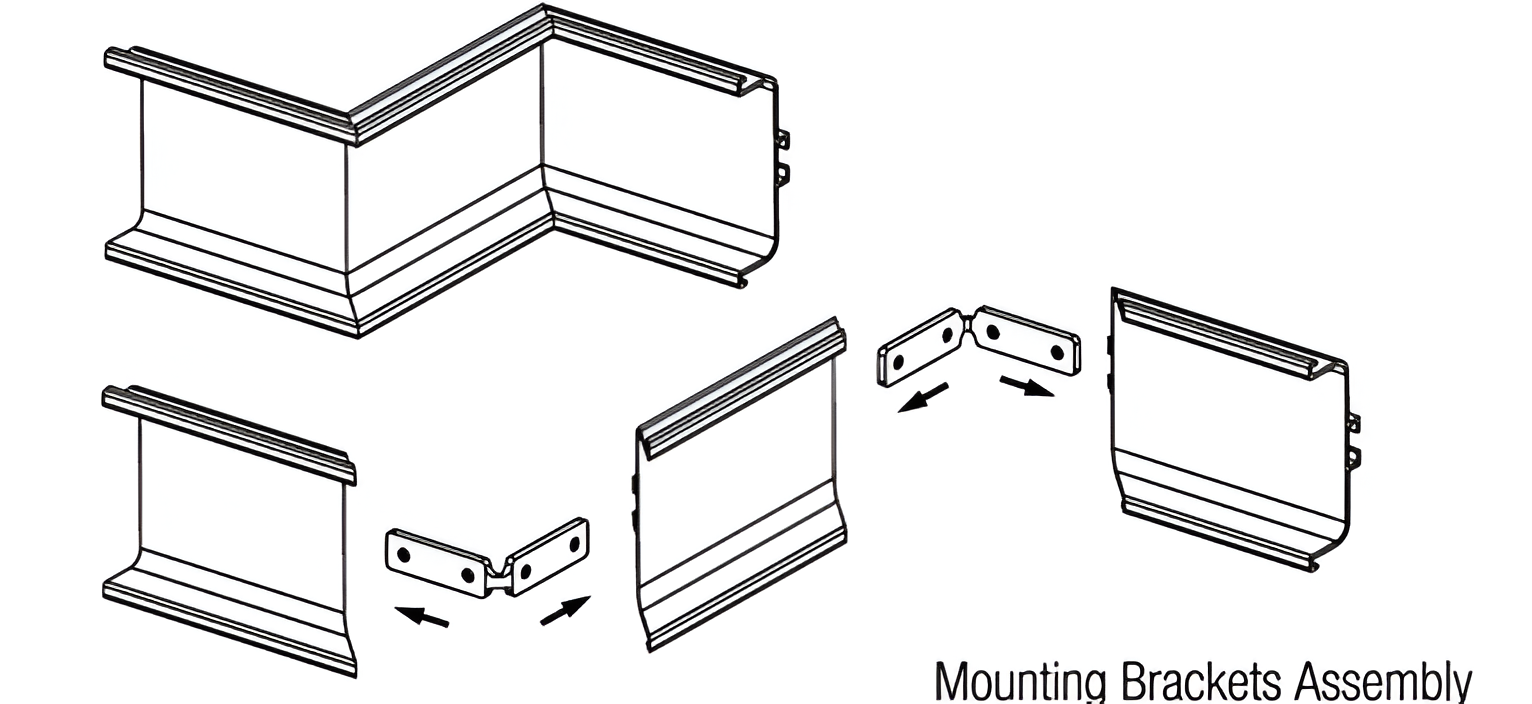 Mounting Brackets Assembly