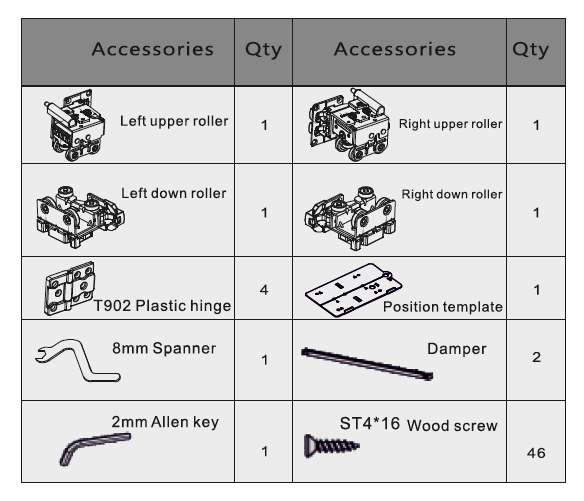 | Accessories | Qty | Accessories | Qty |
|---|---|---|---|
| Left upper roller | 1 | Right upper roller | 1 |
| Left down roller | 1 | Right down roller | 1 |
| T902 Plastic hinge | 4 | Position template | 1 |
| 8mm Spanner | 1 | Damper | 2 |
| 2mm Allen key | 1 | ST4*16 Wood screw | 46 |