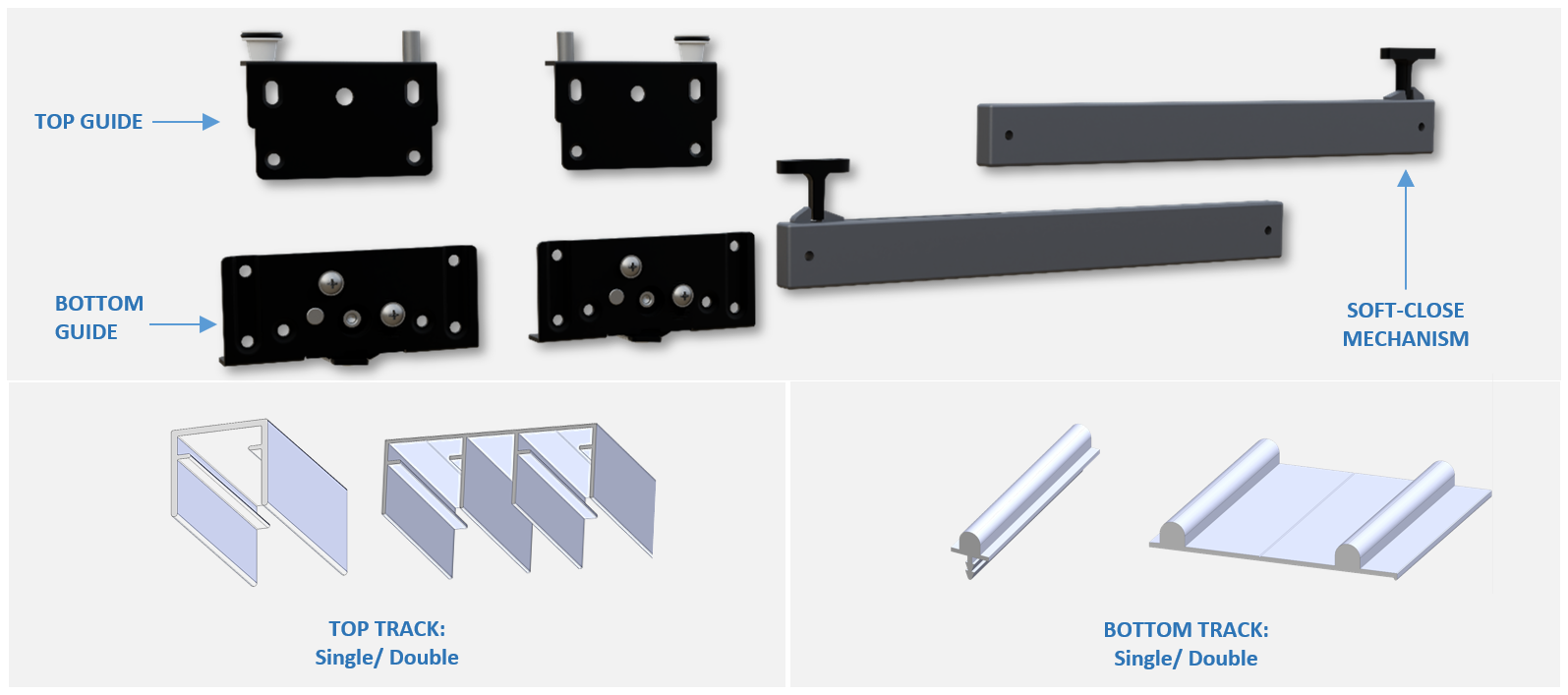 TOP GUIDE

BOTTOM GUIDE

SOFT-CLOSE MECHANISM

TOP TRACK:
Single/ Double

BOTTOM TRACK:
Single/ Double