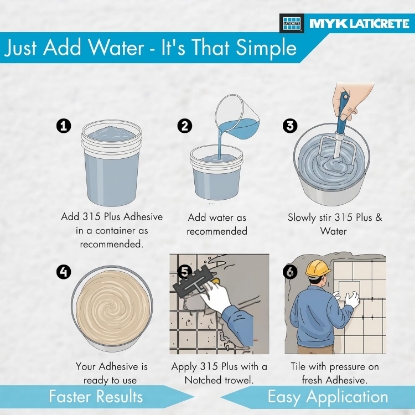 MYK LATICRETE

Just Add Water - It's That Simple

1
Add 315 Plus Adhesive in a container as recommended.

2
Add water as recommended

3
Slowly stir 315 Plus & Water

4
Your Adhesive is ready to use

5
Apply 315 Plus with a Notched trowel.

6
Tile with pressure on fresh Adhesive.

Faster Results

Easy Application